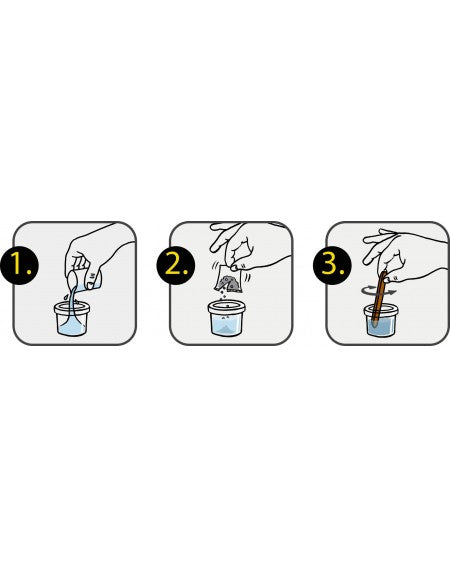 1.

2.

3.